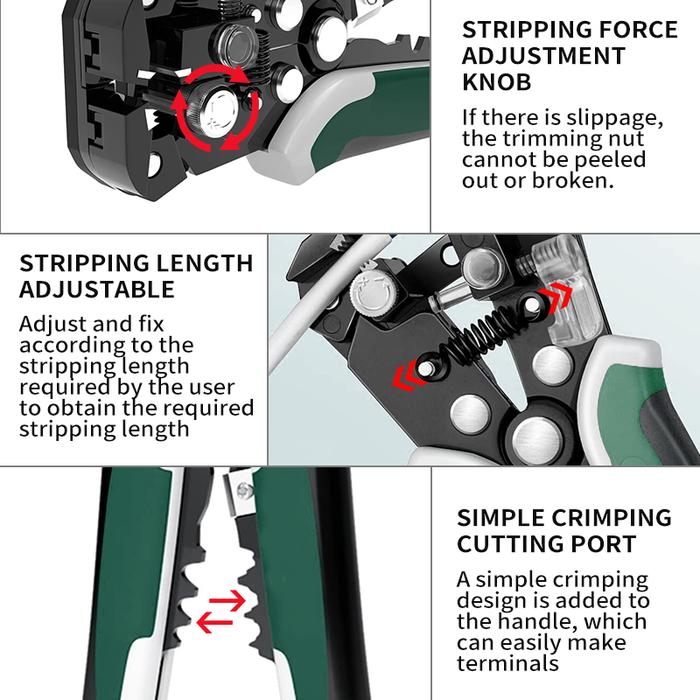 STRIPPING FORCE ADJUSTMENT KNOB

If there is slippage, the trimming nut cannot be peeled out or broken.

STRIPPING LENGTH ADJUSTABLE

Adjust and fix according to the stripping length required by the user to obtain the required stripping length

SIMPLE CRIMPING CUTTING PORT

A simple crimping design is added to the handle, which can easily make terminals