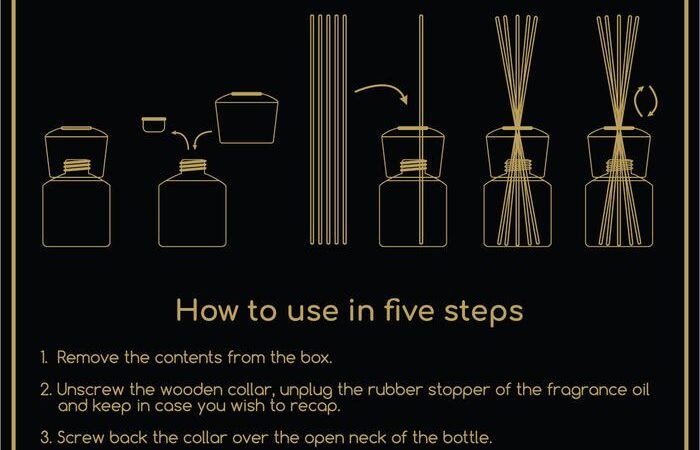 How to use in five steps

1. Remove the contents from the box.

2. Unscrew the wooden collar, unplug the rubber stopper of the fragrance oil and keep in case you wish to recap.

3. Screw back the collar over the open neck of the bottle.