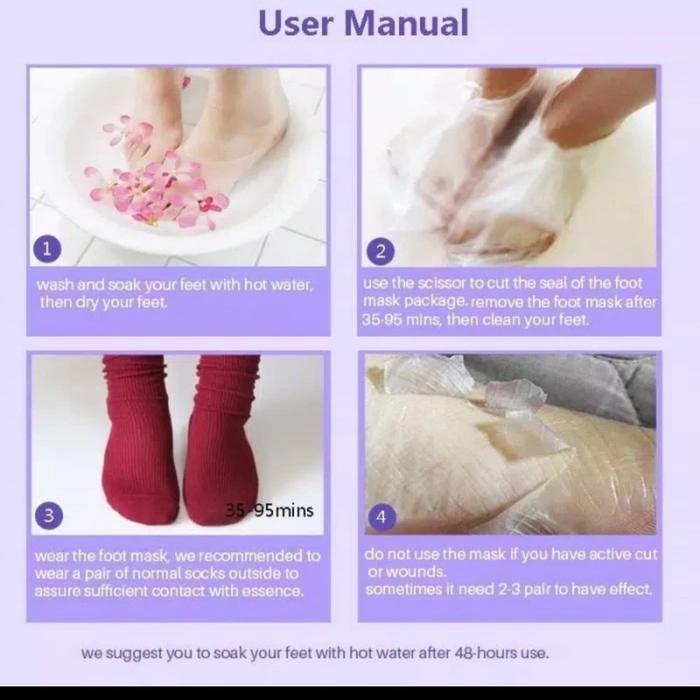 User Manual

1

wash and soak your feet with hot water, then dry your feet.

2

use the scissor to cut the seal of the foot mask package. remove the foot mask after 35-95 mins, then clean your feet.

3

35-95mins

wear the foot mask, we recommended to wear a pair of normal socks outside to assure sufficient contact with essence.

4

do not use the mask if you have active cut or wounds.
sometimes it need 2-3 pair to have effect.

we suggest you to soak your feet with hot water after 48-hours use.