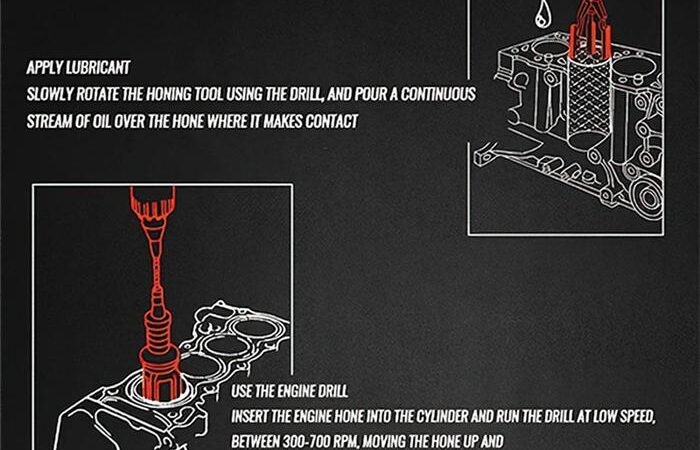 APPLY LUBRICANT
SLOWLY ROTATE THE HONING TOOL USING THE DRILL, AND POUR A CONTINUOUS STREAM OF OIL OVER THE HONE WHERE IT MAKES CONTACT

USE THE ENGINE DRILL
INSERT THE ENGINE HONE INTO THE CYLINDER AND RUN THE DRILL AT LOW SPEED, BETWEEN 300-700 RPM, MOVING THE HONE UP AND