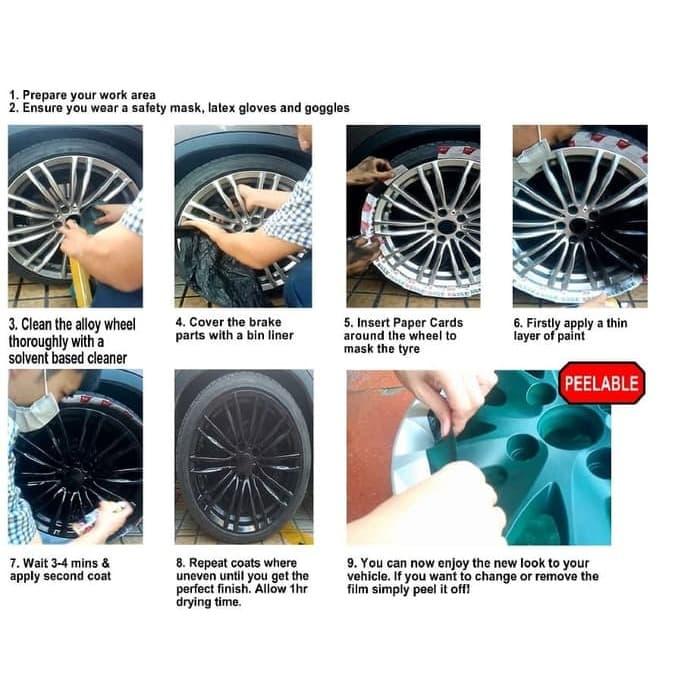 1. Prepare your work area
2. Ensure you wear a safety mask, latex gloves and goggles

3. Clean the alloy wheel thoroughly with a solvent based cleaner

4. Cover the brake parts with a bin liner

5. Insert Paper Cards around the wheel to mask the tyre

6. Firstly apply a thin layer of paint

PEELABLE

7. Wait 3-4 mins & apply second coat

8. Repeat coats where uneven until you get the perfect finish. Allow 1hr drying time.

9. You can now enjoy the new look to your vehicle. If you want to change or remove the film simply peel it off!