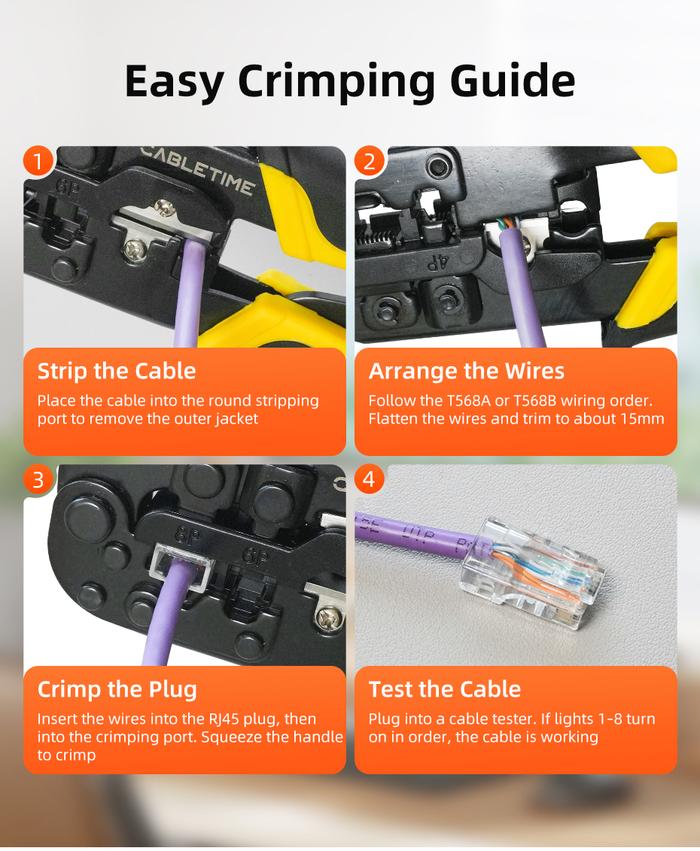 Easy Crimping Guide

1

CABLETIME

6P

Strip the Cable

Place the cable into the round stripping port to remove the outer jacket

2

4P

Arrange the Wires

Follow the T568A or T568B wiring order. Flatten the wires and trim to about 15mm

3

8P

6P

Crimp the Plug

Insert the wires into the RJ45 plug, then into the crimping port. Squeeze the handle to crimp

4

Test the Cable

Plug into a cable tester. If lights 1-8 turn on in order, the cable is working