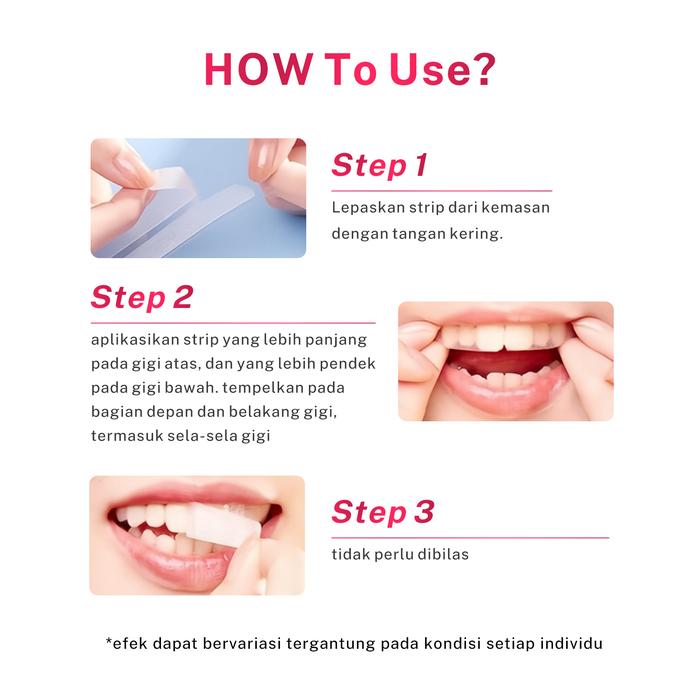 HOW To Use?

Step 1

Lepaskan strip dari kemasan dengan tangan kering.

Step 2

aplikasikan strip yang lebih panjang pada gigi atas, dan yang lebih pendek pada gigi bawah. tempelkan pada bagian depan dan belakang gigi, termasuk sela-sela gigi

Step 3

tidak perlu dibilas

*efek dapat bervariasi tergantung pada kondisi setiap individu