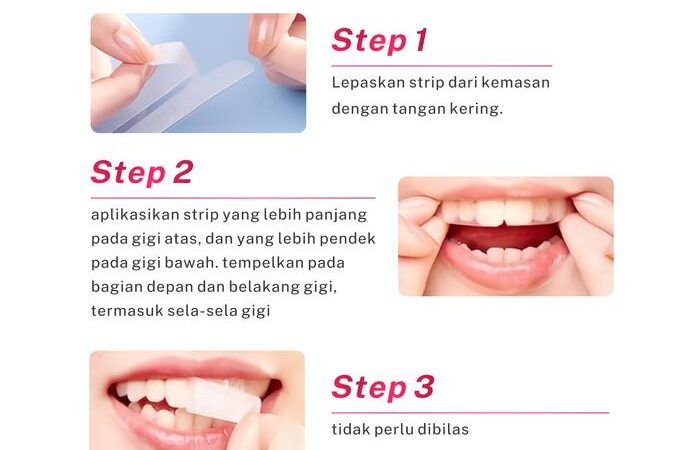 Step 1

Lepaskan strip dari kemasan dengan tangan kering.

Step 2

aplikasikan strip yang lebih panjang pada gigi atas, dan yang lebih pendek pada gigi bawah. tempelkan pada bagian depan dan belakang gigi, termasuk sela-sela gigi

Step 3

tidak perlu dibilas