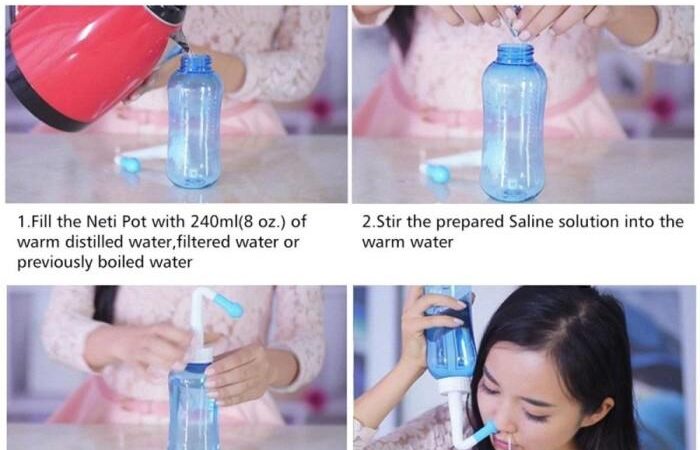 1.Fill the Neti Pot with 240ml(8 oz.) of warm distilled water,filtered water or previously boiled water

2.Stir the prepared Saline solution into the warm water