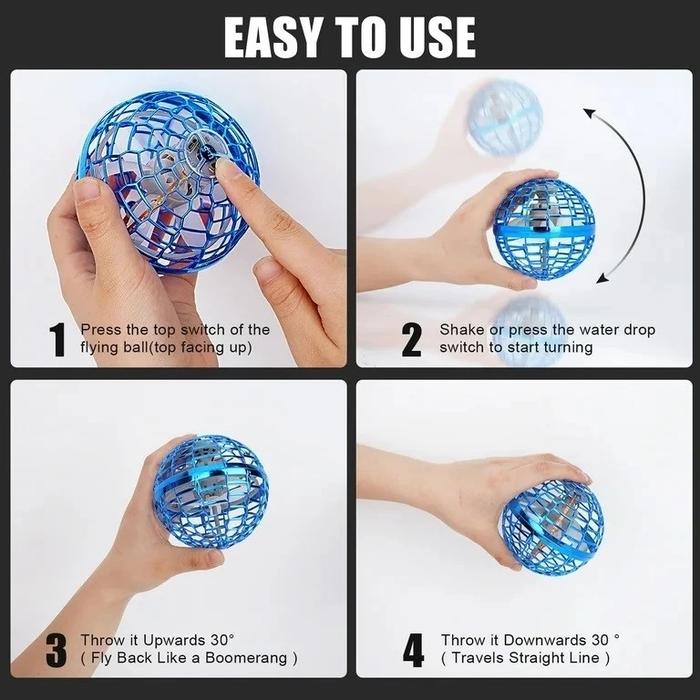 EASY TO USE

1 Press the top switch of the flying ball(top facing up)

2 Shake or press the water drop switch to start turning

3 Throw it Upwards 30°
( Fly Back Like a Boomerang )

4 Throw it Downwards 30 °
( Travels Straight Line )