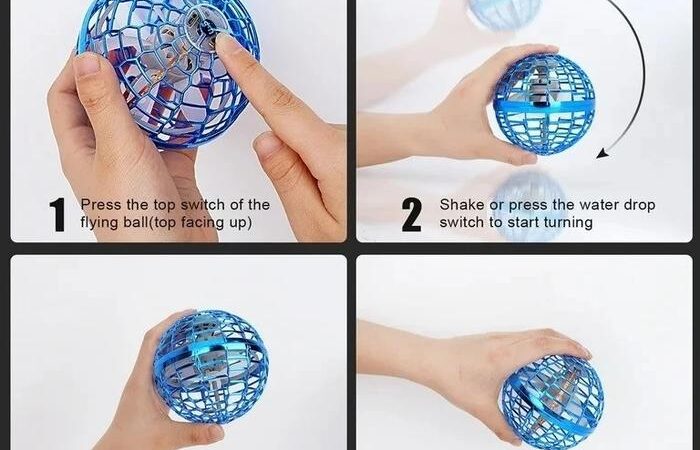 1 Press the top switch of the flying ball(top facing up)

2 Shake or press the water drop switch to start turning