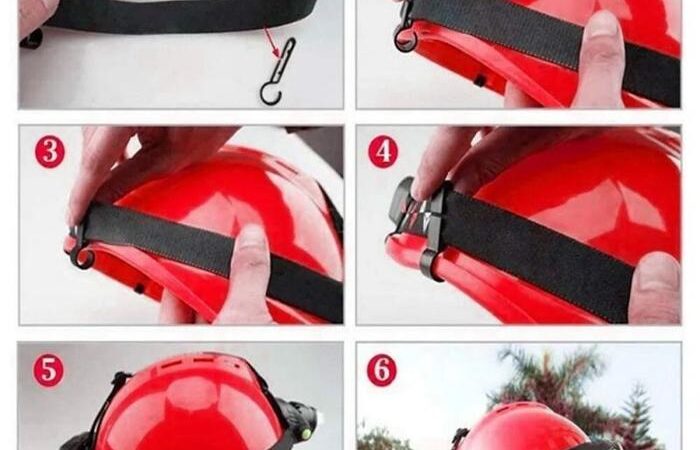 3

4

5

6