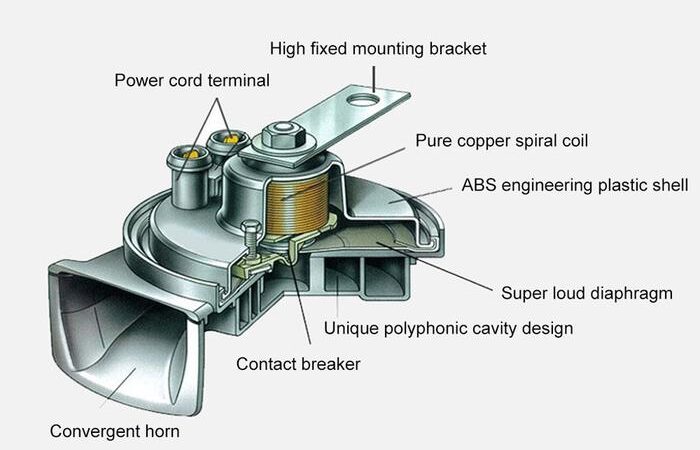 High fixed mounting bracket

Power cord terminal

Pure copper spiral coil

ABS engineering plastic shell

Super loud diaphragm

Unique polyphonic cavity design

Contact breaker

Convergent horn