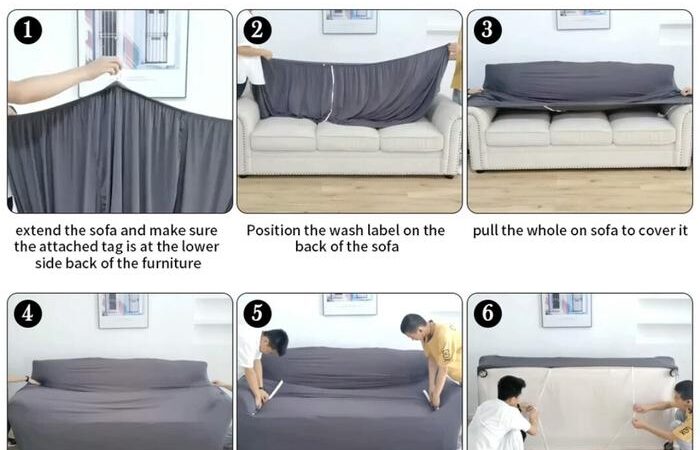 1

extend the sofa and make sure the attached tag is at the lower side back of the furniture

2

Position the wash label on the back of the sofa

3

pull the whole on sofa to cover it

4

5

6