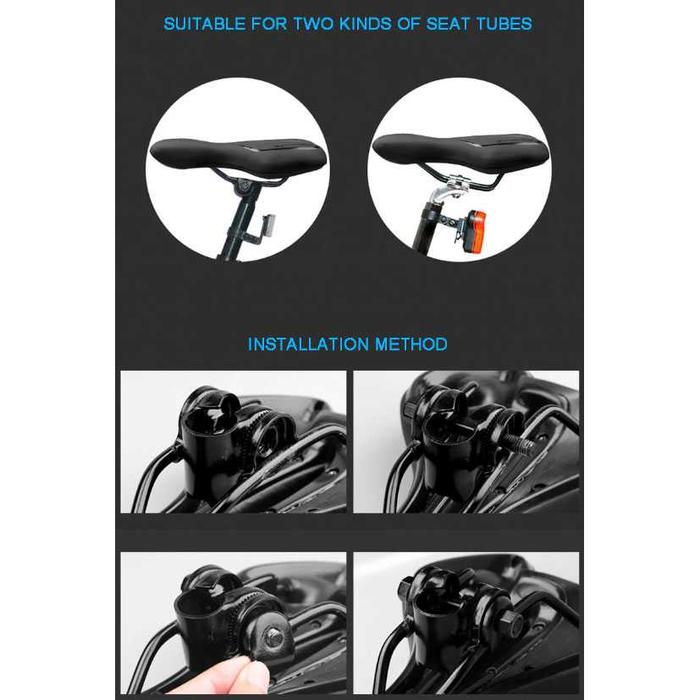 SUITABLE FOR TWO KINDS OF SEAT TUBES

INSTALLATION METHOD