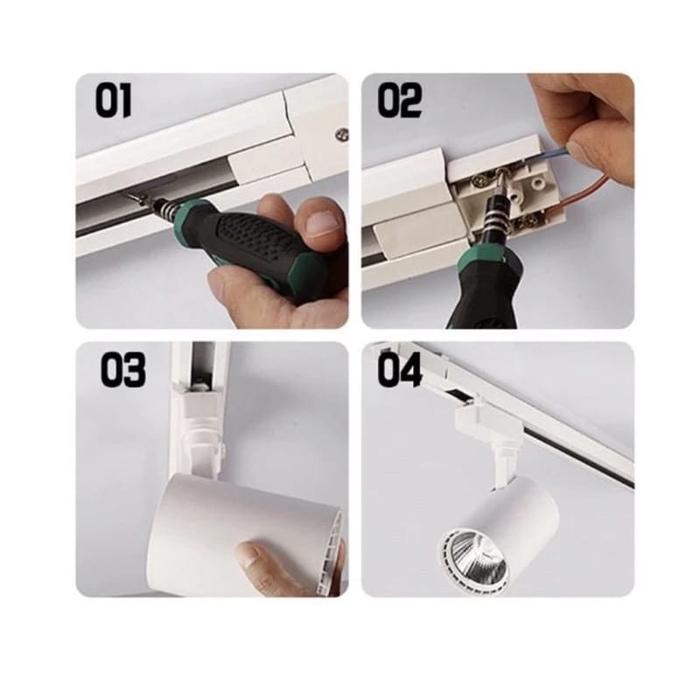 01

02

03

04