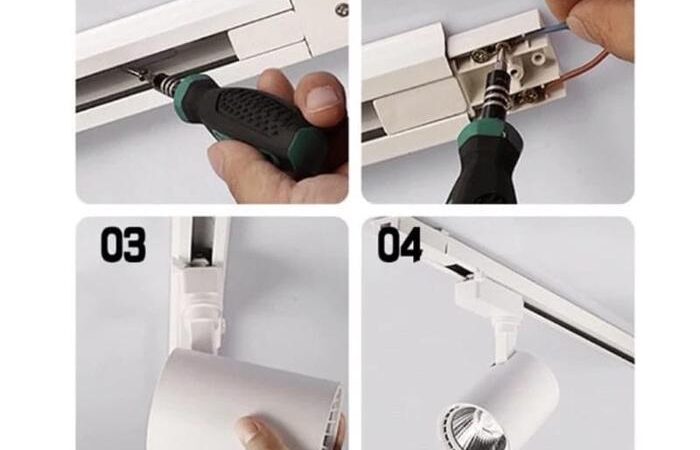 03

04