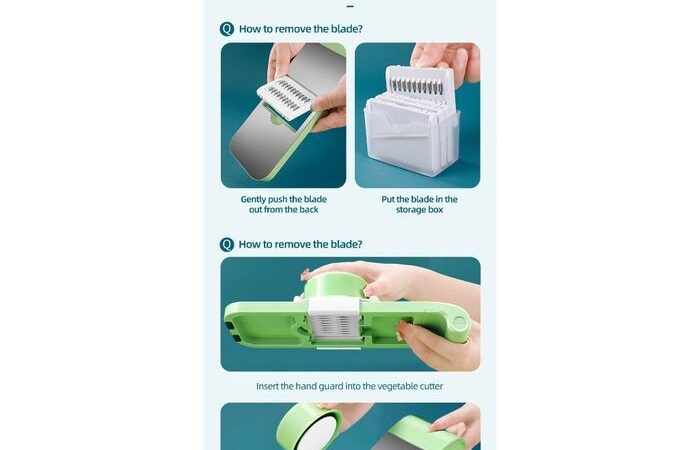 Q How to remove the blade?

Gently push the blade out from the back

Put the blade in the storage box

Q How to remove the blade?

Insert the hand guard into the vegetable cutter