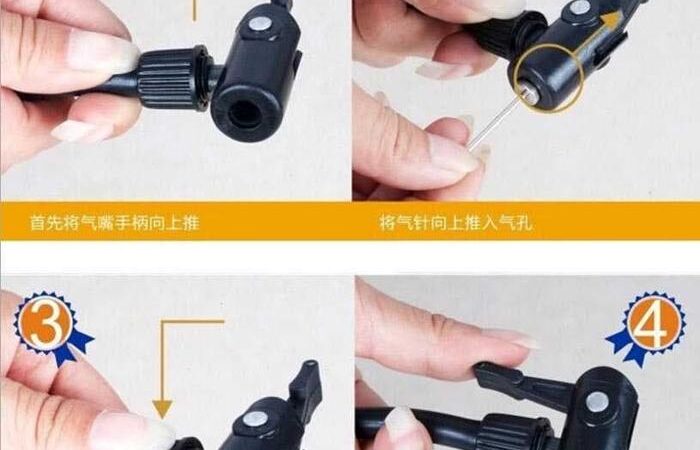 首先将气嘴手柄向上推

将气针向上推入气孔

3

4