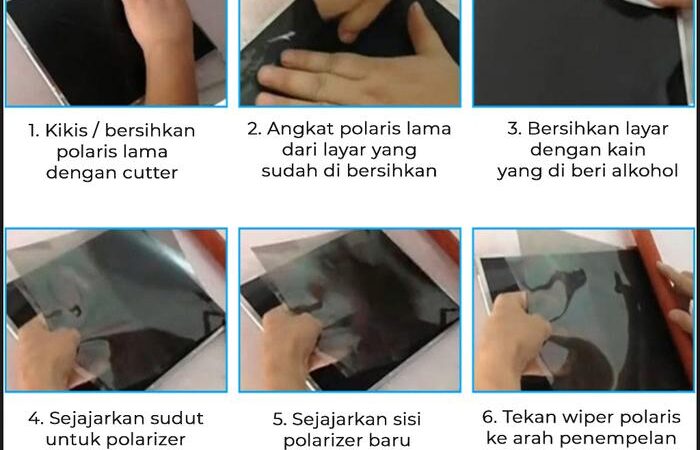 1. Kikis / bersihkan polaris lama dengan cutter

2. Angkat polaris lama dari layar yang sudah di bersihkan

3. Bersihkan layar dengan kain yang di beri alkohol

4. Sejajarkan sudut untuk polarizer

5. Sejajarkan sisi polarizer baru

6. Tekan wiper polaris ke arah penempelan