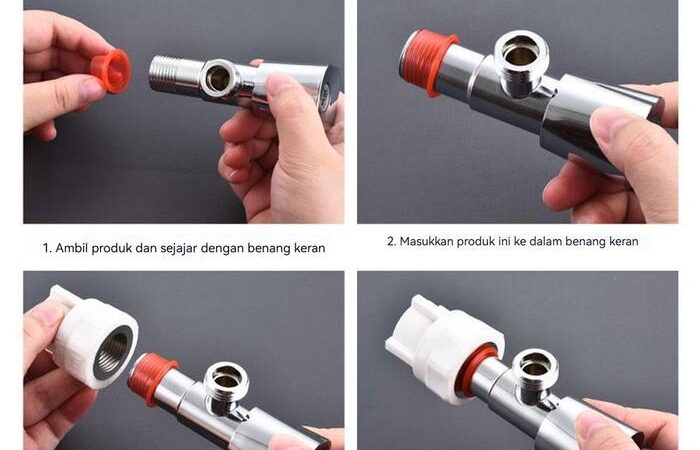 1. Ambil produk dan sejajar dengan benang keran

2. Masukkan produk ini ke dalam benang keran