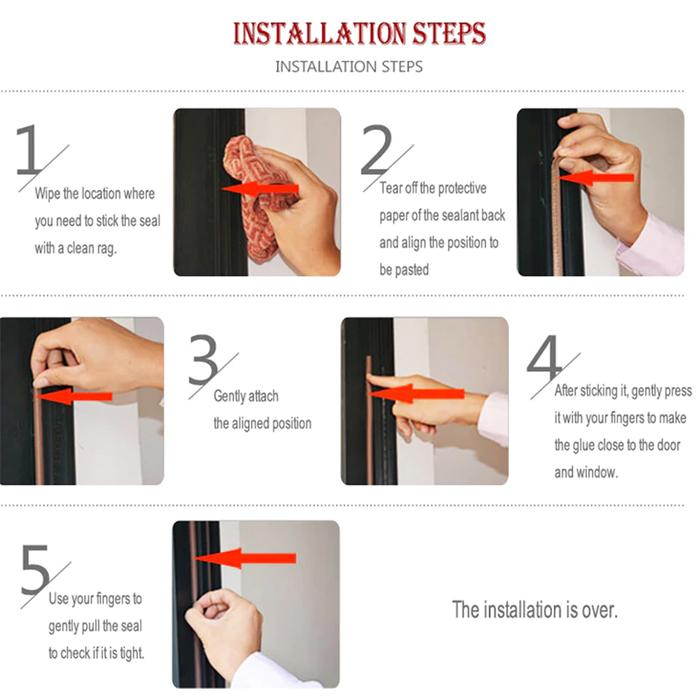 INSTALLATION STEPS

INSTALLATION STEPS

1

Wipe the location where you need to stick the seal with a clean rag.

2

Tear off the protective paper of the sealant back and align the position to be pasted

3

Gently attach the aligned position

4

After sticking it, gently press it with your fingers to make the glue close to the door and window.

5

Use your fingers to gently pull the seal to check if it is tight.

The installation is over.