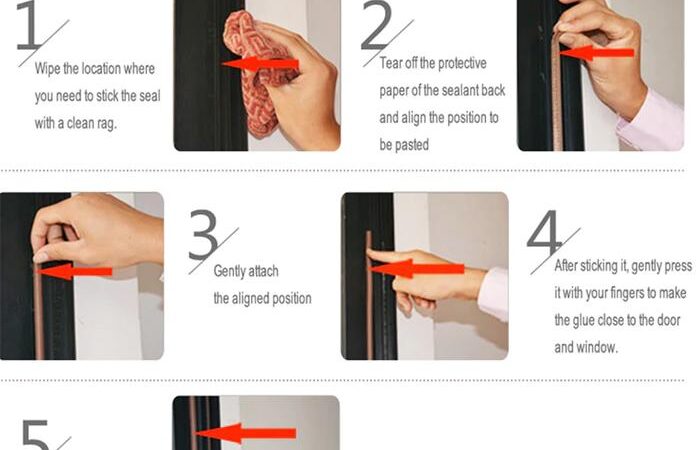 1

Wipe the location where you need to stick the seal with a clean rag.

2

Tear off the protective paper of the sealant back and align the position to be pasted

3

Gently attach the aligned position

4

After sticking it, gently press it with your fingers to make the glue close to the door and window.

5