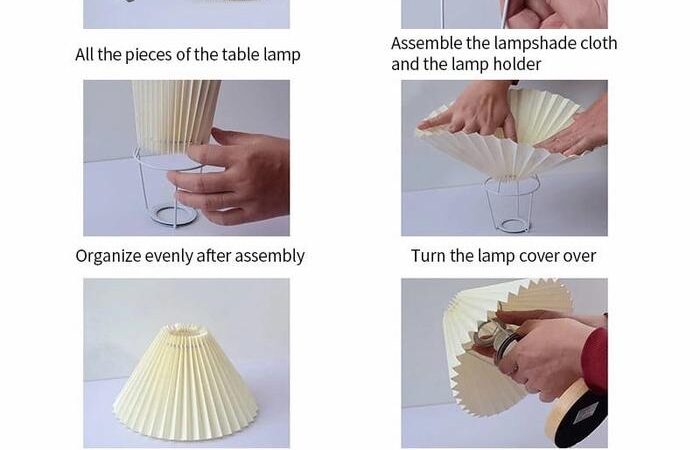 All the pieces of the table lamp

Assemble the lampshade cloth and the lamp holder

Organize evenly after assembly

Turn the lamp cover over