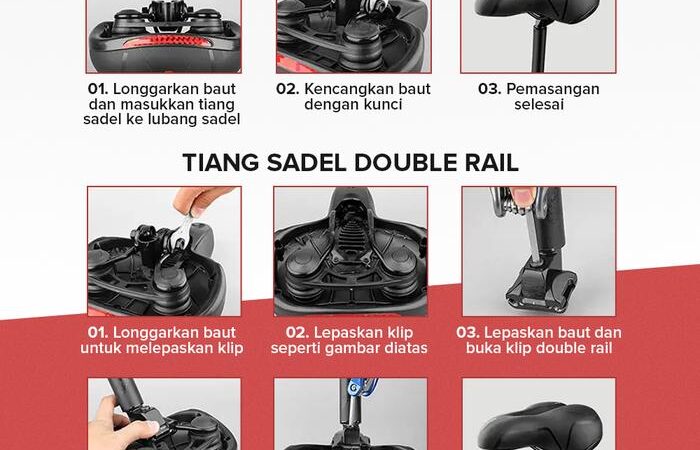 01. Longgarkan baut dan masukkan tiang sadel ke lubang sadel

02. Kencangkan baut dengan kunci

03. Pemasangan selesai

TIANG SADEL DOUBLE RAIL

01. Longgarkan baut untuk melepaskan klip

02. Lepaskan klip seperti gambar diatas

03. Lepaskan baut dan buka klip double rail