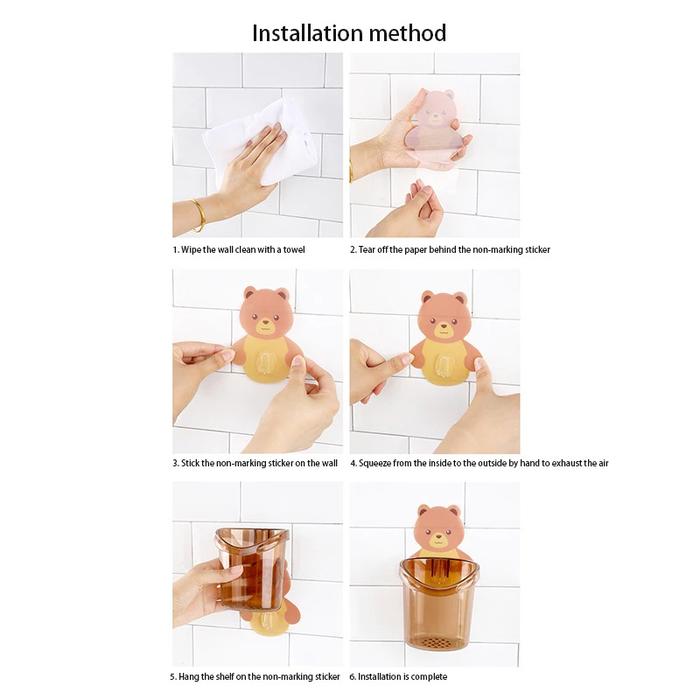 Installation method

1. Wipe the wall clean with a towel

2. Tear off the paper behind the non-marking sticker

3. Stick the non-marking sticker on the wall

4. Squeeze from the inside to the outside by hand to exhaust the air

5. Hang the shelf on the non-marking sticker

6. Installation is complete