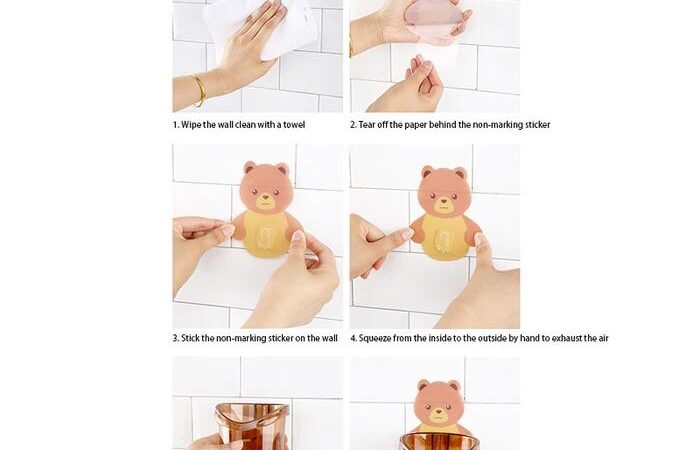 1. Wipe the wall clean with a towel

2. Tear off the paper behind the non-marking sticker

3. Stick the non-marking sticker on the wall

4. Squeeze from the inside to the outside by hand to exhaust the air