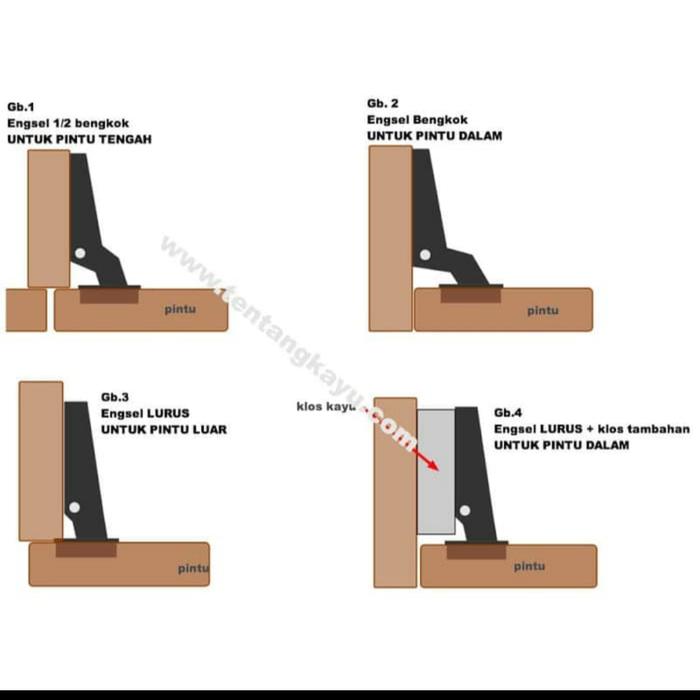 Gb.1
Engsel 1/2 bengkok
UNTUK PINTU TENGAH

pintu

Gb. 2
Engsel Bengkok
UNTUK PINTU DALAM

pintu

www.tentangkayu.com

Gb.3
Engsel LURUS
UNTUK PINTU LUAR

pintu

klos kayu

Gb.4
Engsel LURUS + klos tambahan
UNTUK PINTU DALAM

pintu