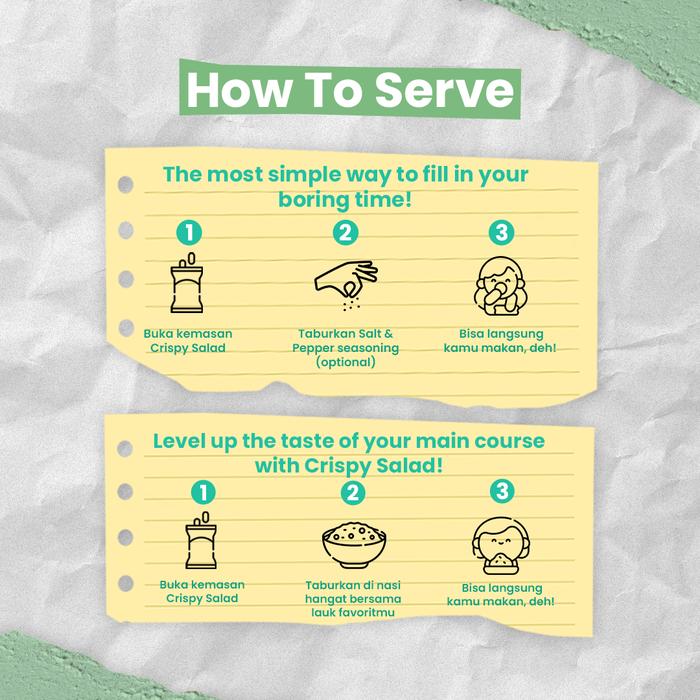 How To Serve

The most simple way to fill in your boring time!

1
Buka kemasan Crispy Salad

2
Taburkan Salt & Pepper seasoning (optional)

3
Bisa langsung kamu makan, deh!

Level up the taste of your main course with Crispy Salad!

1
Buka kemasan Crispy Salad

2
Taburkan di nasi hangat bersama lauk favoritmu

3
Bisa langsung kamu makan, deh!