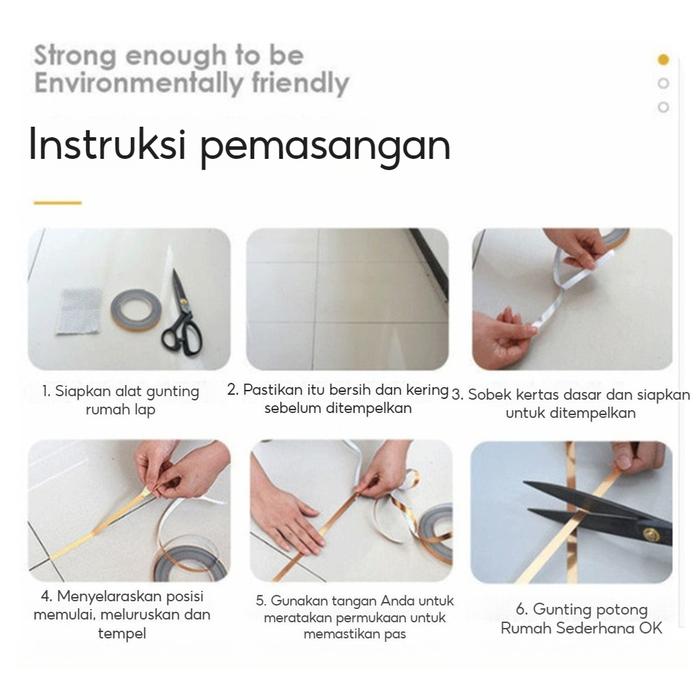 Strong enough to be Environmentally friendly

Instruksi pemasangan

1. Siapkan alat gunting rumah lap

2. Pastikan itu bersih dan kering sebelum ditempelkan

3. Sobek kertas dasar dan siapkan untuk ditempelkan

4. Menyelaraskan posisi memulai, meluruskan dan tempel

5. Gunakan tangan Anda untuk meratakan permukaan untuk memastikan pas

6. Gunting potong Rumah Sederhana OK