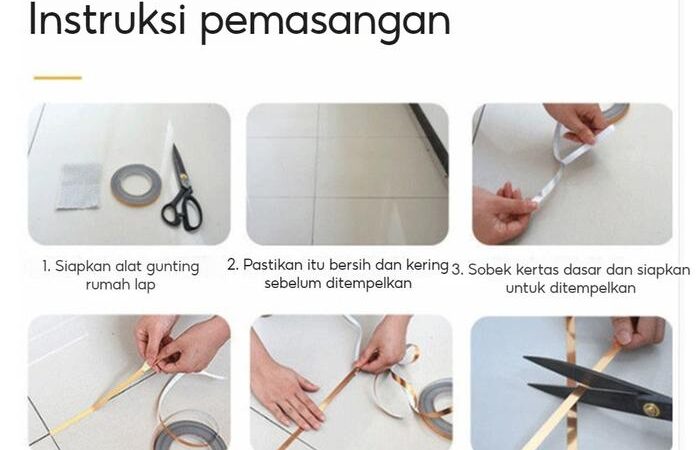 Instruksi pemasangan

1. Siapkan alat gunting rumah lap

2. Pastikan itu bersih dan kering sebelum ditempelkan

3. Sobek kertas dasar dan siapkan untuk ditempelkan