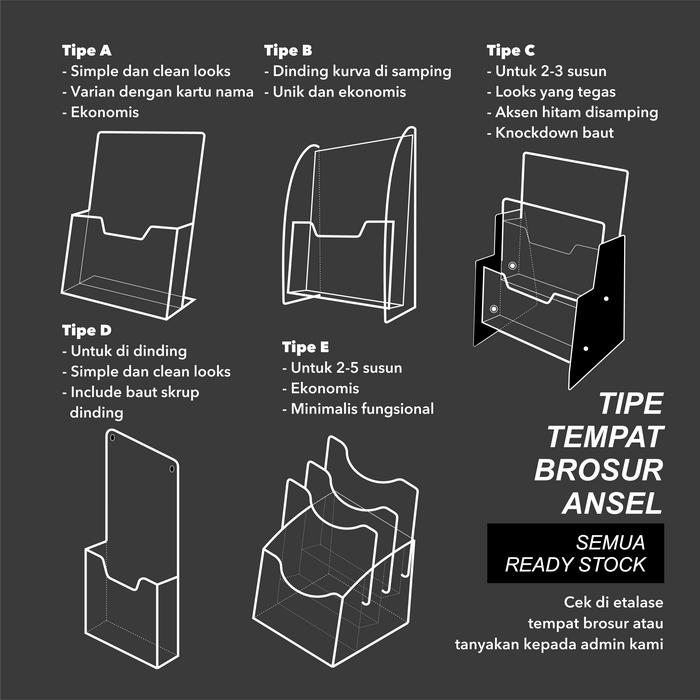 Tipe A
- Simple dan clean looks
- Varian dengan kartu nama
- Ekonomis

Tipe B
- Dinding kurva di samping
- Unik dan ekonomis

Tipe C
- Untuk 2-3 susun
- Looks yang tegas
- Aksen hitam disamping
- Knockdown baut

Tipe D
- Untuk di dinding
- Simple dan clean looks
- Include baut skrup dinding

Tipe E
- Untuk 2-5 susun
- Ekonomis
- Minimalis fungsional

TIPE TEMPAT BROSUR ANSEL

SEMUA READY STOCK

Cek di etalase tempat brosur atau tanyakan kepada admin kami