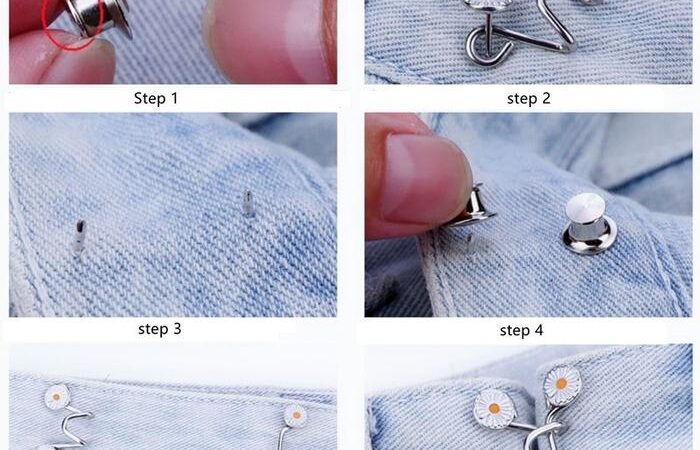 Step 1

step 2

step 3

step 4