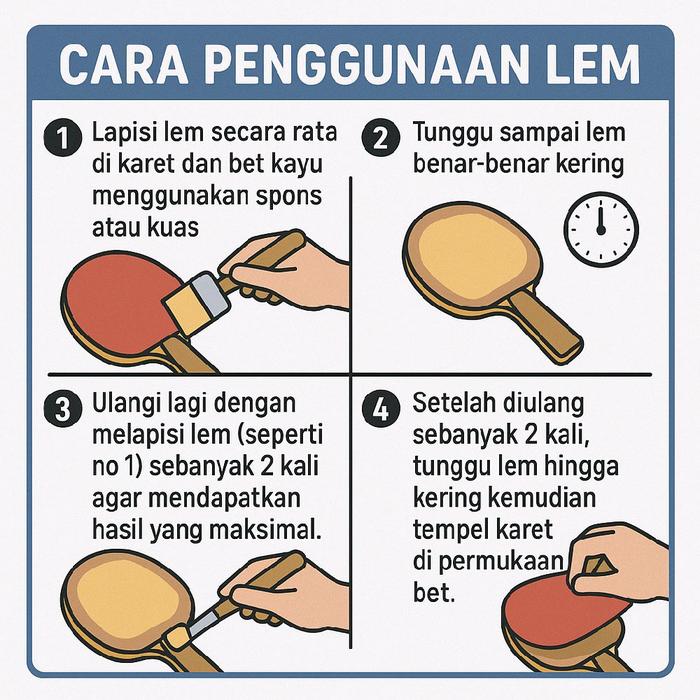 CARA PENGGUNAAN LEM

1 Lapisi lem secara rata di karet dan bet kayu menggunakan spons atau kuas

2 Tunggu sampai lem benar-benar kering

3 Ulangi lagi dengan melapisi lem (seperti no 1) sebanyak 2 kali agar mendapatkan hasil yang maksimal.

4 Setelah diulang sebanyak 2 kali, tunggu lem hingga kering kemudian tempel karet di permukaan bet.