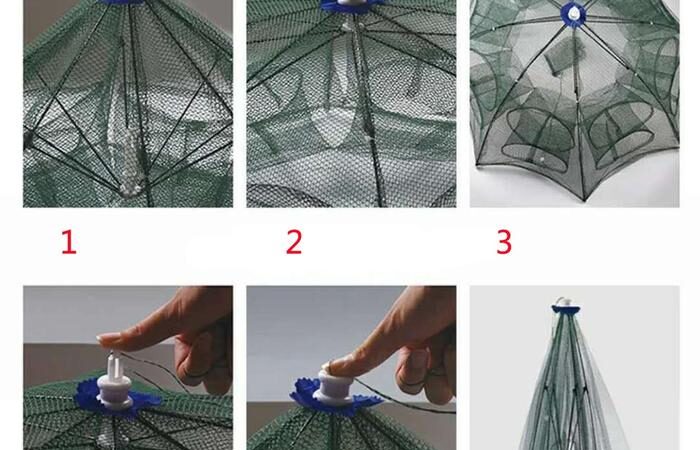 1

2

3