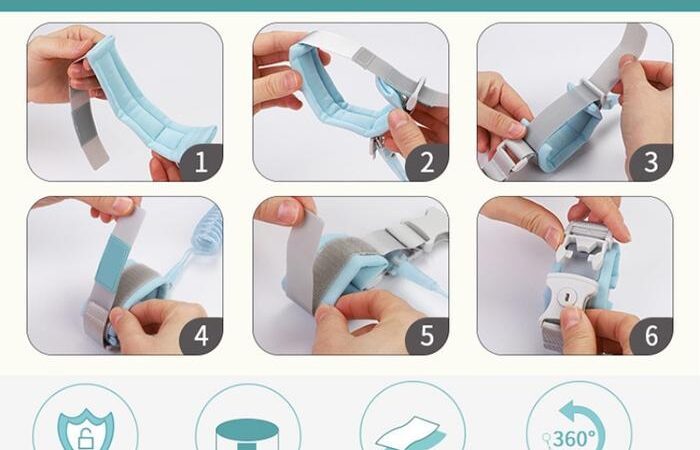 1

2

3

4

5

6

360°