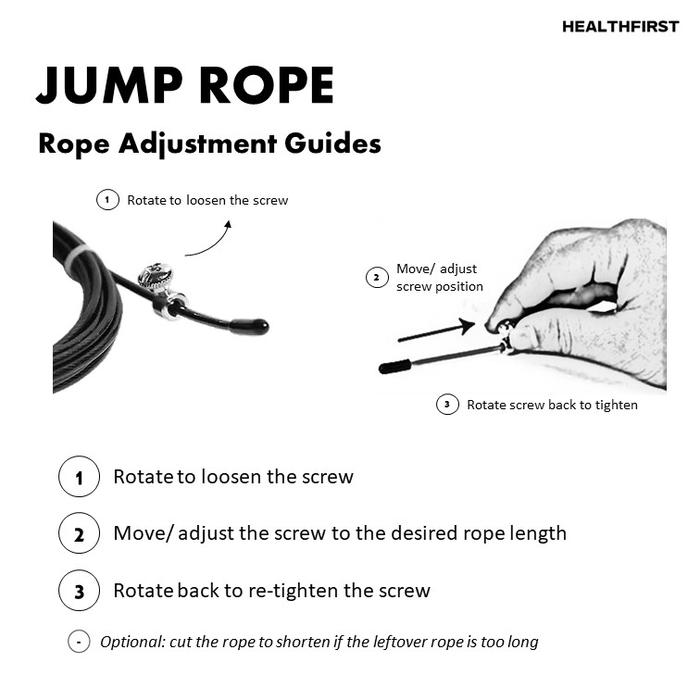 HEALTHFIRST

JUMP ROPE

Rope Adjustment Guides

1 Rotate to loosen the screw

2 Move/ adjust screw position

3 Rotate screw back to tighten

1 Rotate to loosen the screw

2 Move/ adjust the screw to the desired rope length

3 Rotate back to re-tighten the screw

- Optional: cut the rope to shorten if the leftover rope is too long