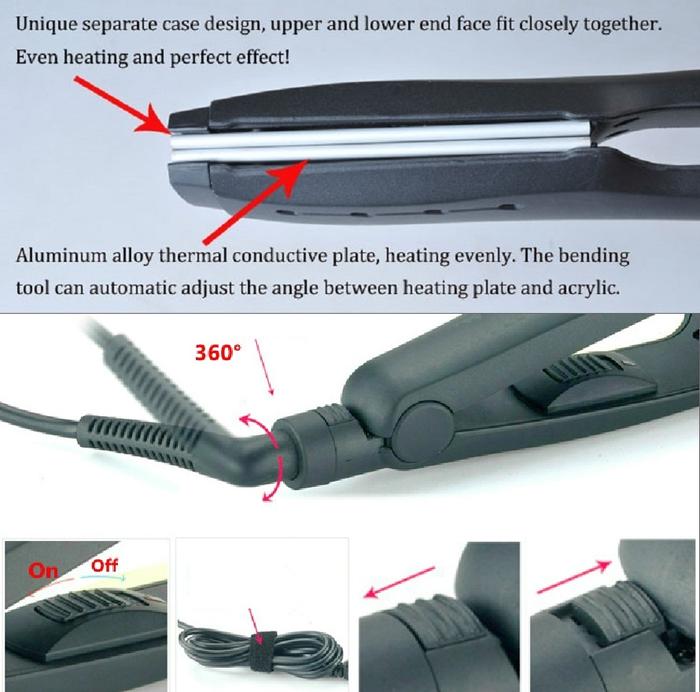 Unique separate case design, upper and lower end face fit closely together. Even heating and perfect effect!

Aluminum alloy thermal conductive plate, heating evenly. The bending tool can automatic adjust the angle between heating plate and acrylic.

360°

On

Off