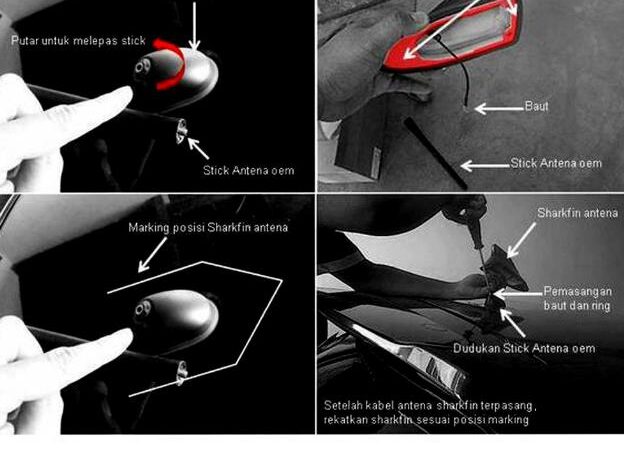 Putar untuk melepas stick

Stick Antena oem

Baut

Stick Antena oem

Marking posisi Sharkfin antena

Sharkfin antena

Pemasangan baut dan ring

Dudukan Stick Antena oem

Setelah kabel antena sharkfin terpasang, rekatkan sharkfin sesuai posisi marking