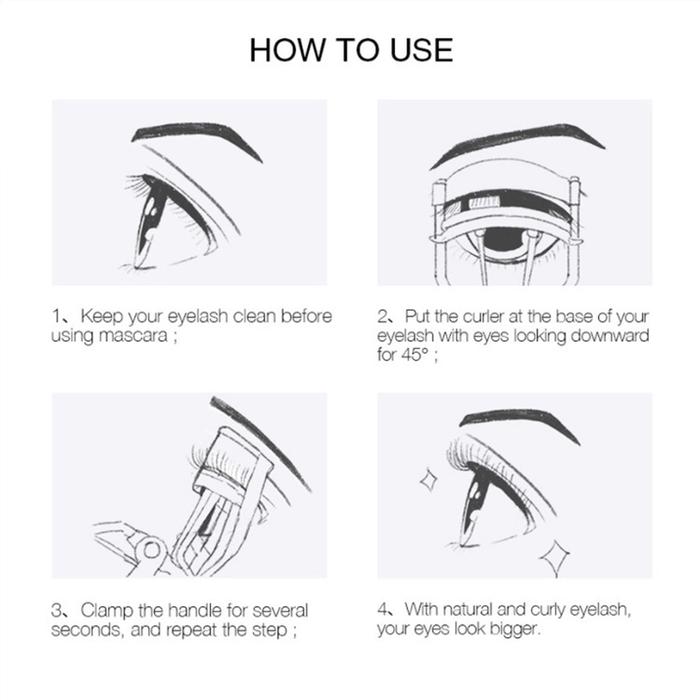 HOW TO USE

1、Keep your eyelash clean before using mascara ;

2、Put the curler at the base of your eyelash with eyes looking downward for 45° ;

3、Clamp the handle for several seconds, and repeat the step ;

4、With natural and curly eyelash, your eyes look bigger.