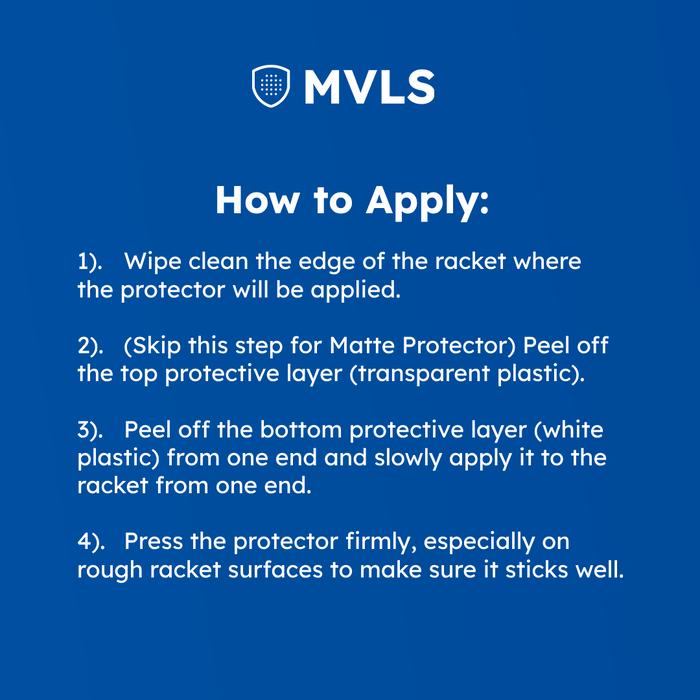 MVLS

How to Apply:

1). Wipe clean the edge of the racket where the protector will be applied.

2). (Skip this step for Matte Protector) Peel off the top protective layer (transparent plastic).

3). Peel off the bottom protective layer (white plastic) from one end and slowly apply it to the racket from one end.

4). Press the protector firmly, especially on rough racket surfaces to make sure it sticks well.