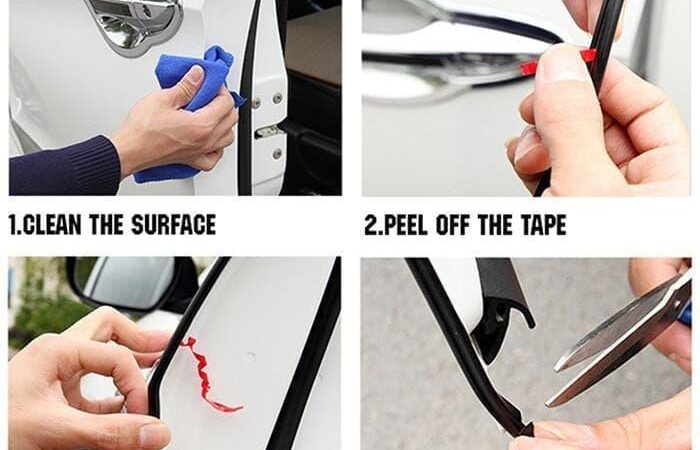 1.CLEAN THE SURFACE

2.PEEL OFF THE TAPE