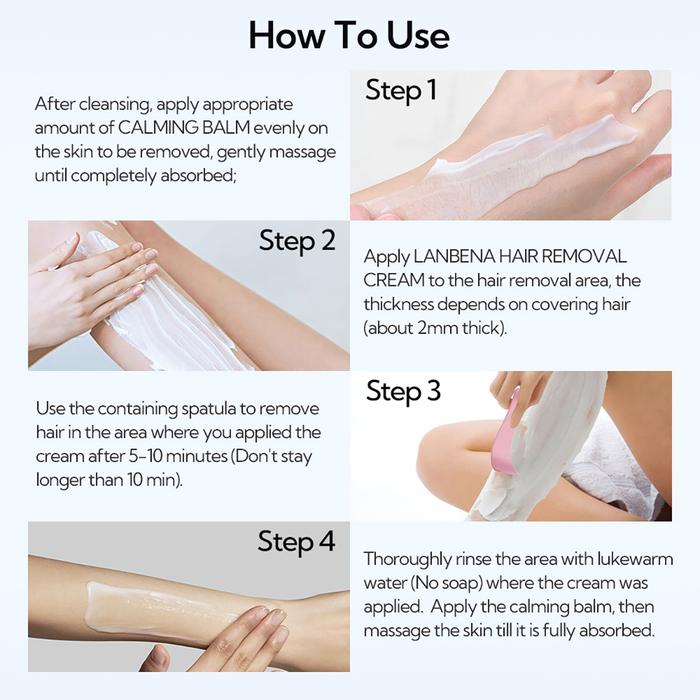 How To Use

Step 1

After cleansing, apply appropriate amount of CALMING BALM evenly on the skin to be removed, gently massage until completely absorbed;

Step 2

Apply LANBENA HAIR REMOVAL CREAM to the hair removal area, the thickness depends on covering hair (about 2mm thick).

Step 3

Use the containing spatula to remove hair in the area where you applied the cream after 5-10 minutes (Don't stay longer than 10 min).

Step 4

Thoroughly rinse the area with lukewarm water (No soap) where the cream was applied. Apply the calming balm, then massage the skin till it is fully absorbed.