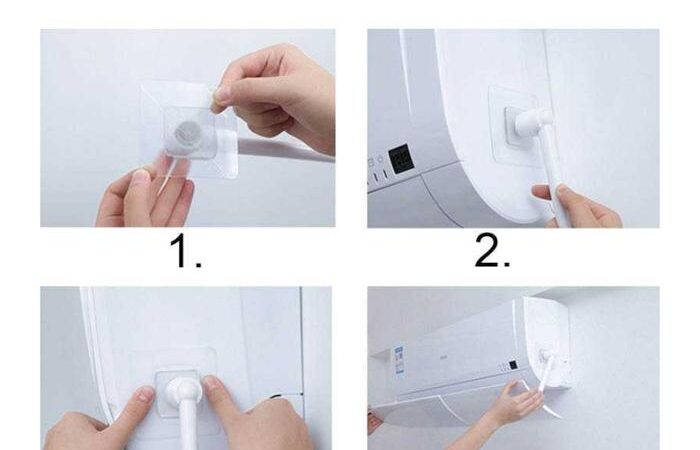 1.

2.