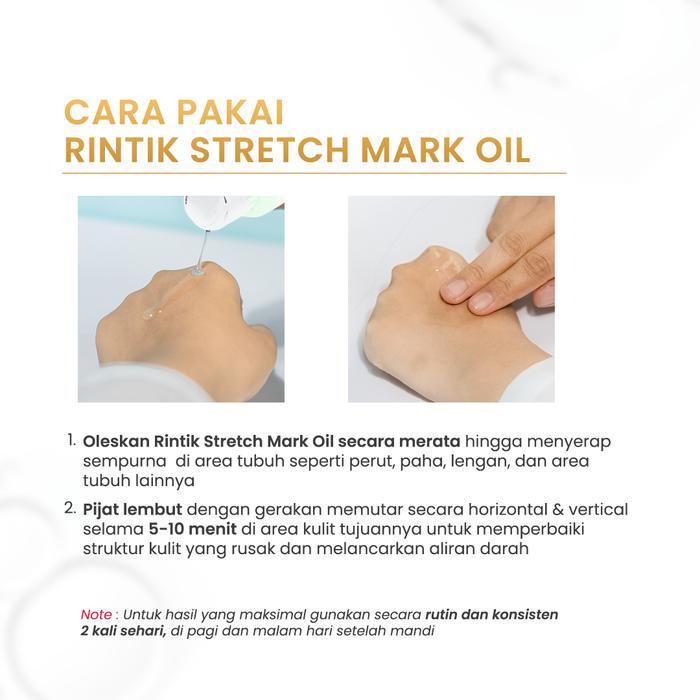 CARA PAKAI
RINTIK STRETCH MARK OIL

1. Oleskan Rintik Stretch Mark Oil secara merata hingga menyerap sempurna di area tubuh seperti perut, paha, lengan, dan area tubuh lainnya

2. Pijat lembut dengan gerakan memutar secara horizontal & vertical selama 5-10 menit di area kulit tujuannya untuk memperbaiki struktur kulit yang rusak dan melancarkan aliran darah

Note : Untuk hasil yang maksimal gunakan secara rutin dan konsisten 2 kali sehari, di pagi dan malam hari setelah mandi