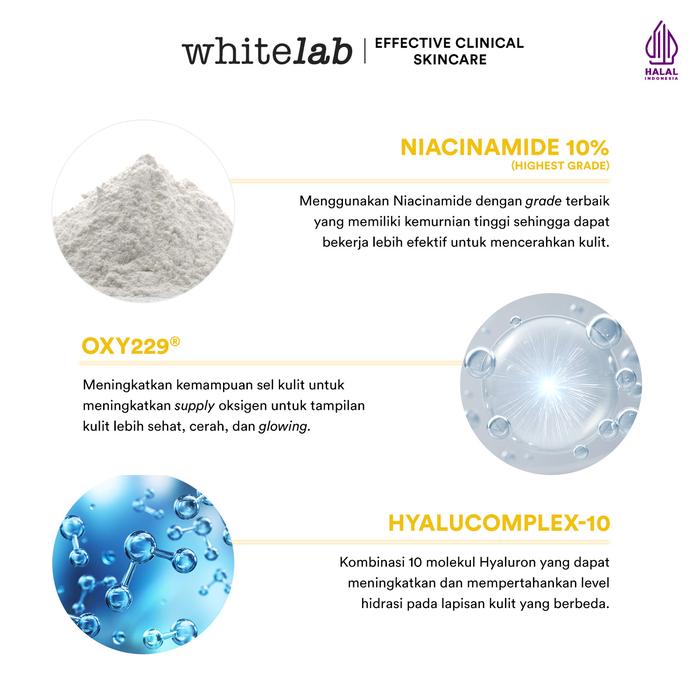 whitelab | EFFECTIVE CLINICAL SKINCARE

HALAL
INDONESIA

NIACINAMIDE 10%
(HIGHEST GRADE)

Menggunakan Niacinamide dengan grade terbaik yang memiliki kemurnian tinggi sehingga dapat bekerja lebih efektif untuk mencerahkan kulit.

OXY229®

Meningkatkan kemampuan sel kulit untuk meningkatkan supply oksigen untuk tampilan kulit lebih sehat, cerah, dan glowing.

HYALUCOMPLEX-10

Kombinasi 10 molekul Hyaluron yang dapat meningkatkan dan mempertahankan level hidrasi pada lapisan kulit yang berbeda.