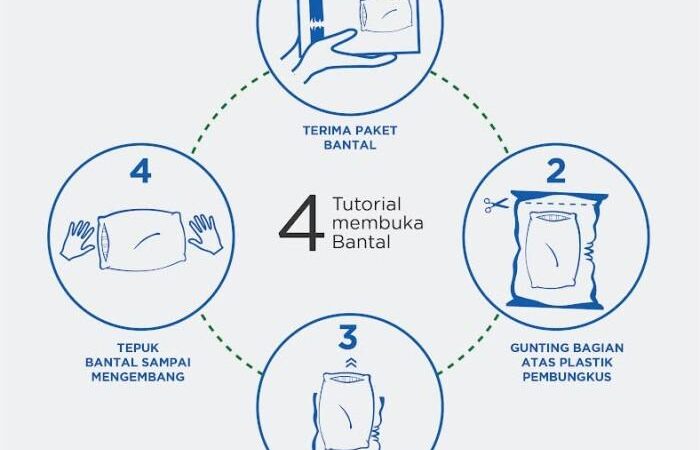 TERIMA PAKET BANTAL

4

4 Tutorial membuka Bantal

2

TEPUK BANTAL SAMPAI MENGEMBANG

3

GUNTING BAGIAN ATAS PLASTIK PEMBUNGKUS