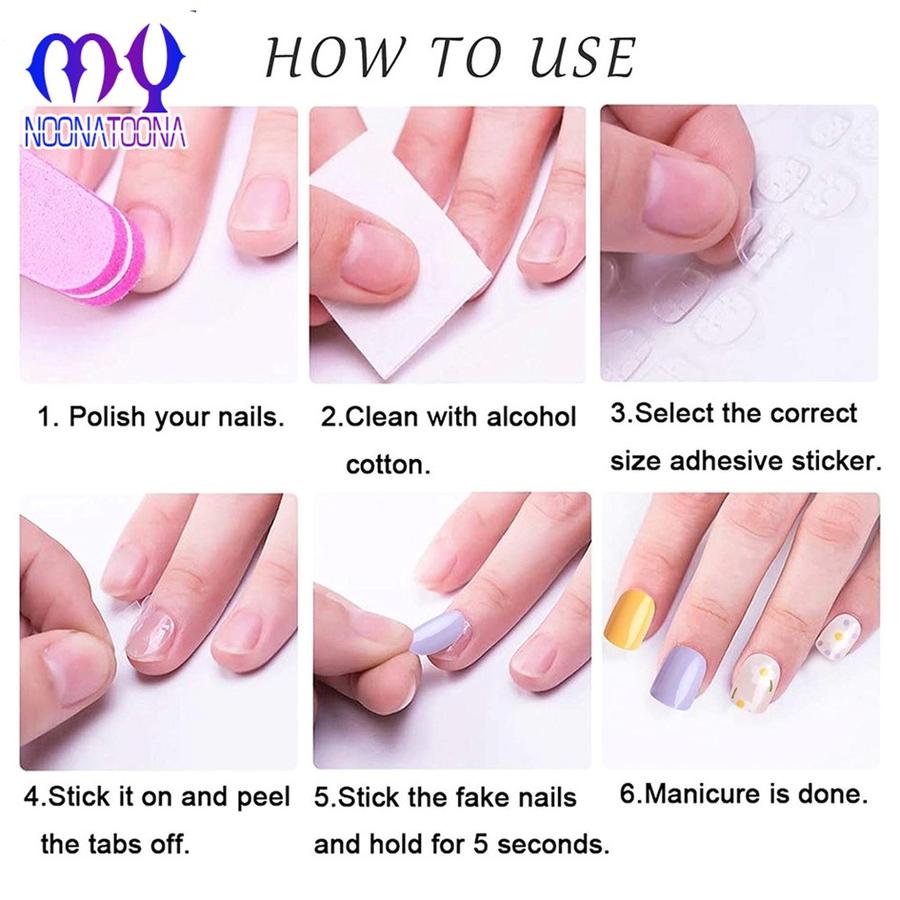 MY
NOONATOONA

HOW TO USE

1. Polish your nails.

2.Clean with alcohol cotton.

3.Select the correct size adhesive sticker.

4.Stick it on and peel the tabs off.

5.Stick the fake nails and hold for 5 seconds.

6.Manicure is done.