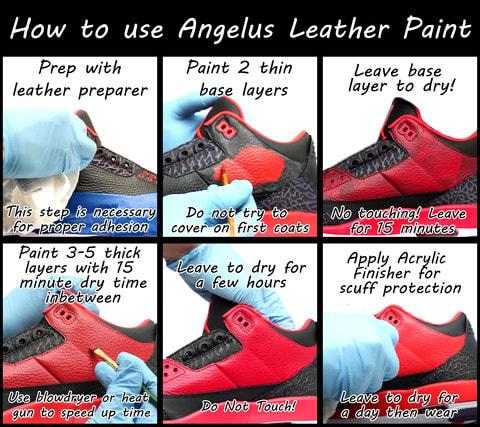 How to use Angelus Leather Paint

Prep with leather preparer

This step is necessary for proper adhesion

Paint 2 thin base layers

Do not try to cover on first coats

Leave base layer to dry!

No touching! Leave for 15 minutes

Paint 3-5 thick layers with 15 minute dry time inbetween

Use blowdryer or heat gun to speed up time

Leave to dry for a few hours

Do Not Touch!

Apply Acrylic Finisher for scuff protection

Leave to dry for a day then wear