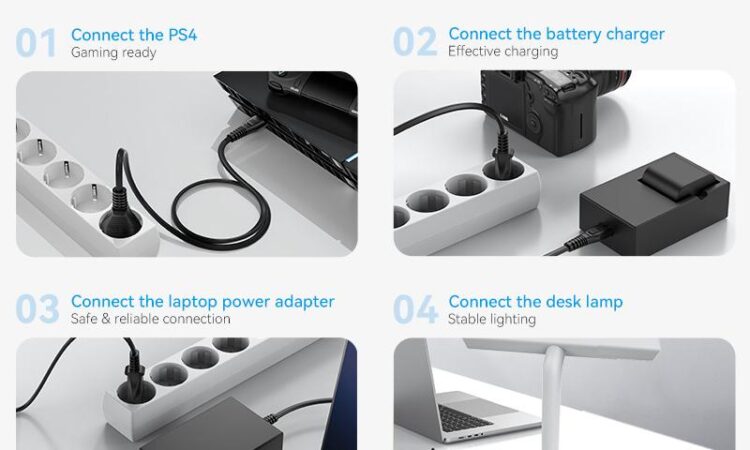 01 Connect the PS4
Gaming ready

02 Connect the battery charger
Effective charging

03 Connect the laptop power adapter
Safe & reliable connection

04 Connect the desk lamp
Stable lighting